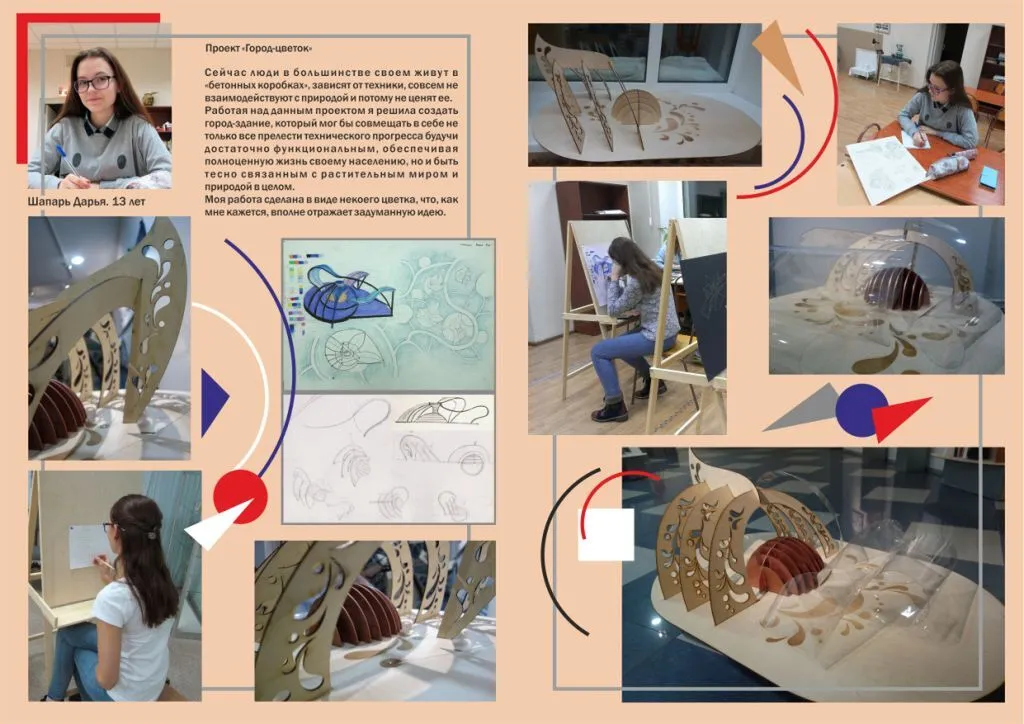 Проект «Город-цветок»

Сейчас люди в большинстве своем живут в «бетонных коробках», зависят от техники, совсем не взаимодействуют с природой и потому не ценят ее. Работая над данным проектом я решила создать город-здание, который мог бы совмещать в себе не только все прелести технического прогресса будучи достаточно функциональным, обеспечивая полноценную жизнь своему населению, но и быть тесно связанным с растительным миром и природой в целом.
Моя работа сделана в виде некоего цветка, что, как мне кажется, вполне отражает задуманную идею.

Шапарь Дарья. 13 лет