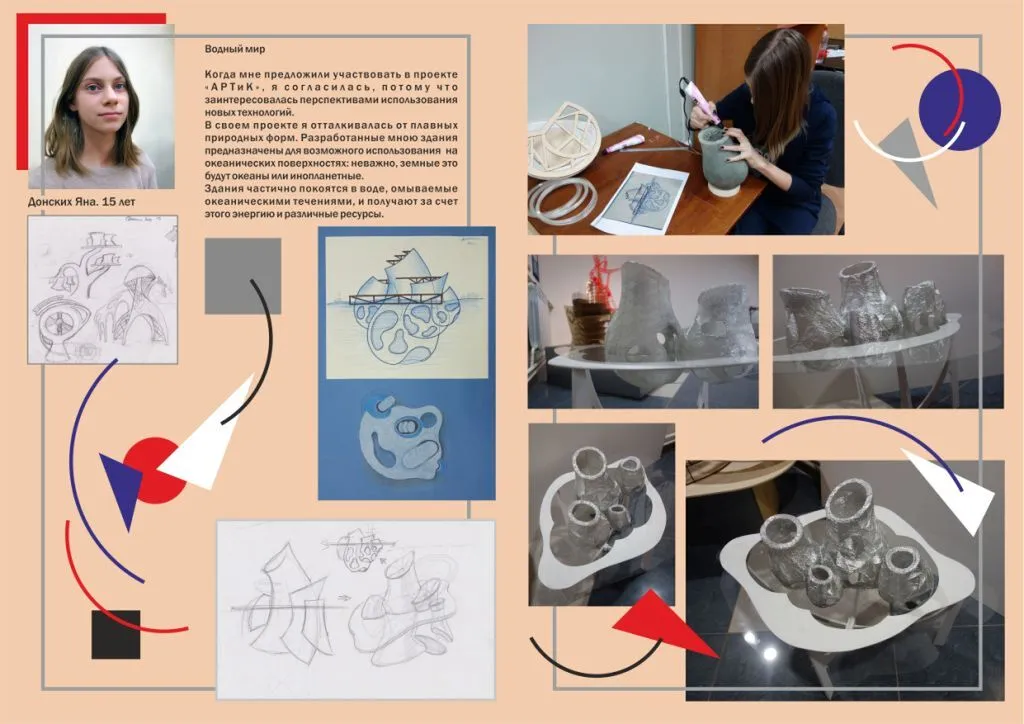 Водный мир

Когда мне предложили участвовать в проекте «АРТиК», я согласилась, потому что заинтересовалась перспективами использования новых технологий.
В своем проекте я отталкивалась от плавных природных форм. Разработанные мною здания предназначены для возможного использования на океанических поверхностях: неважно, земные это будут океаны или инопланетные.
Здания частично покоятся в воде, омываемые океаническими течениями, и получают за счет этого энергию и различные ресурсы.

Донских Яна. 15 лет