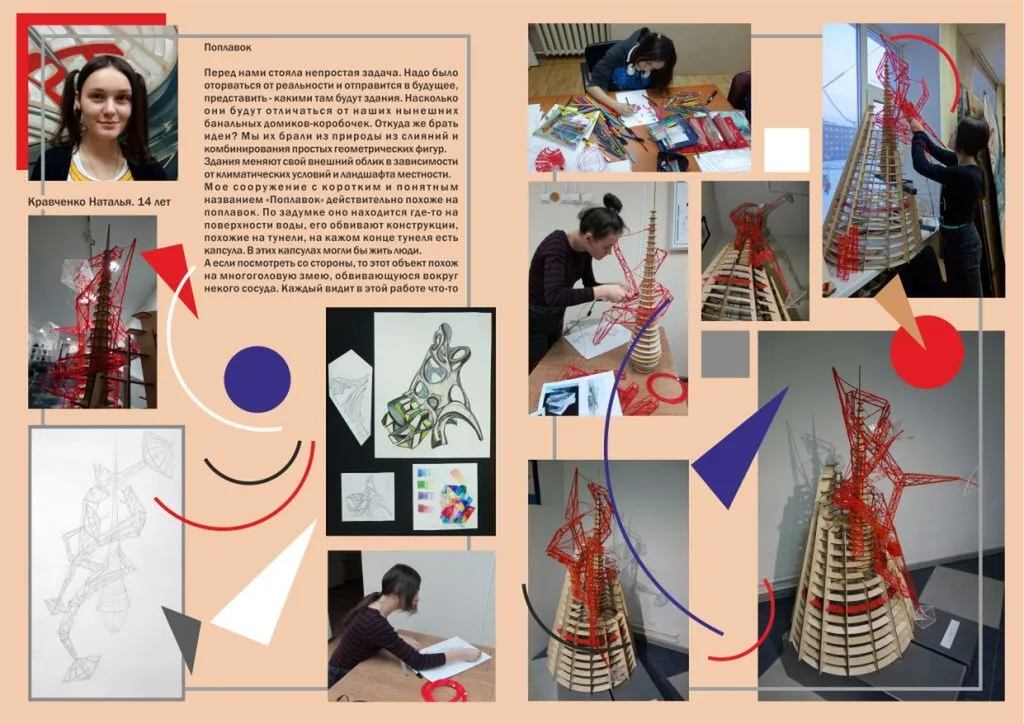 Поплавок

Перед нами стояла непростая задача. Надо было оторваться от реальности и отправится в будущее, представить - какими там будут здания. Насколько они будут отличаться от наших нынешних банальных домиков-коробочек. Откуда же брать идеи? Мы их брали из природы из слияний и комбинирования простых геометрических фигур. Здания меняют свой внешний облик в зависимости от климатических условий и ландшафта местности. Мое сооружение с коротким и понятным названием «Поплавок» действительно похоже на поплавок. По задумке оно находится где-то на поверхности воды, его обвивают конструкции, похожие на тунели, на кажом конце тунеля есть капсула. В этих капсулах могли бы жить люди. А если посмотреть со стороны, то этот объект похож на многоголовую змею, обвивающуюся вокруг некого сосуда. Каждый видит в этой работе что-то

Кравченко Наталья. 14 лет